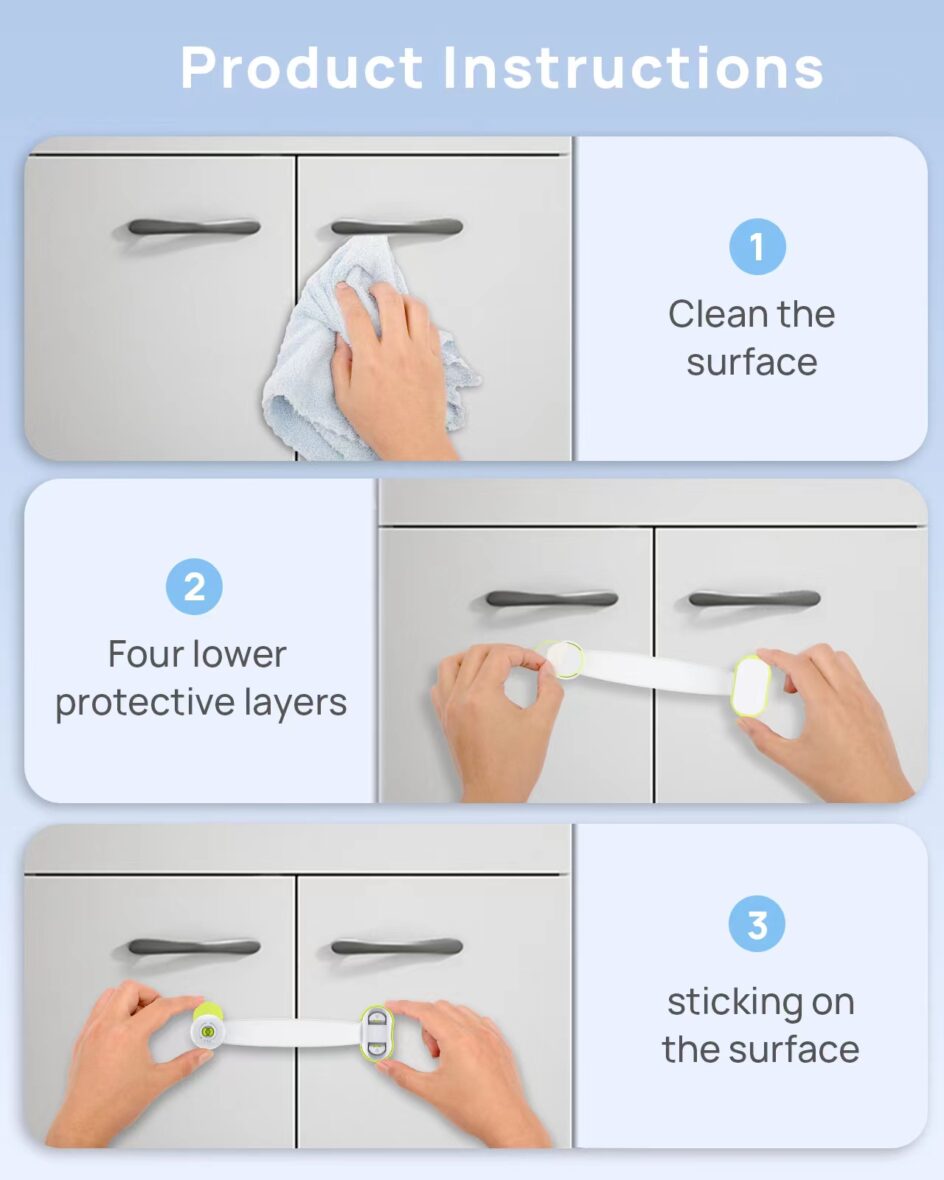 Product Instructions

1
Clean the surface

2
Four lower protective layers

3
sticking on the surface